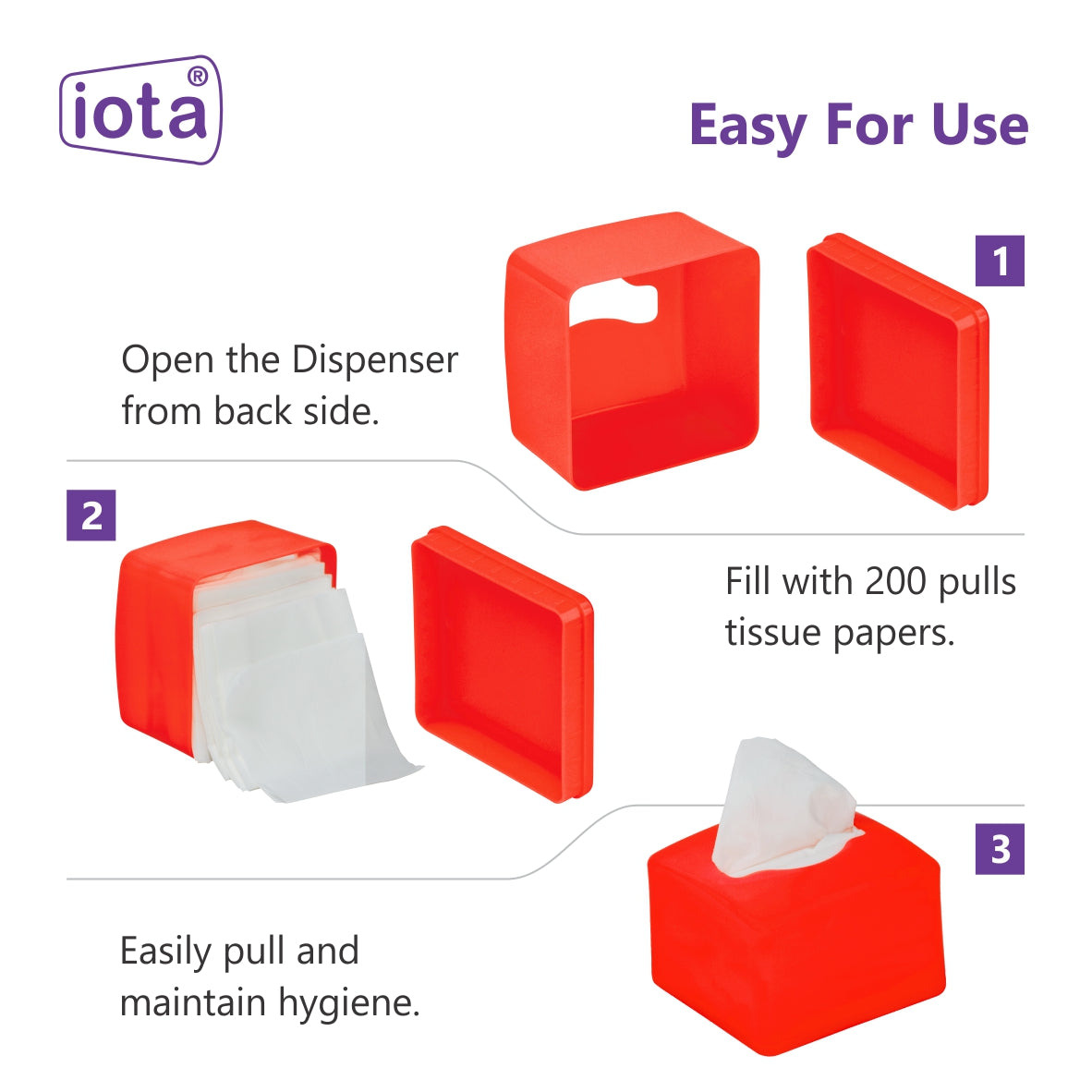 iota®

Easy For Use

1

Open the Dispenser from back side.

2

Fill with 200 pulls tissue papers.

3

Easily pull and maintain hygiene.