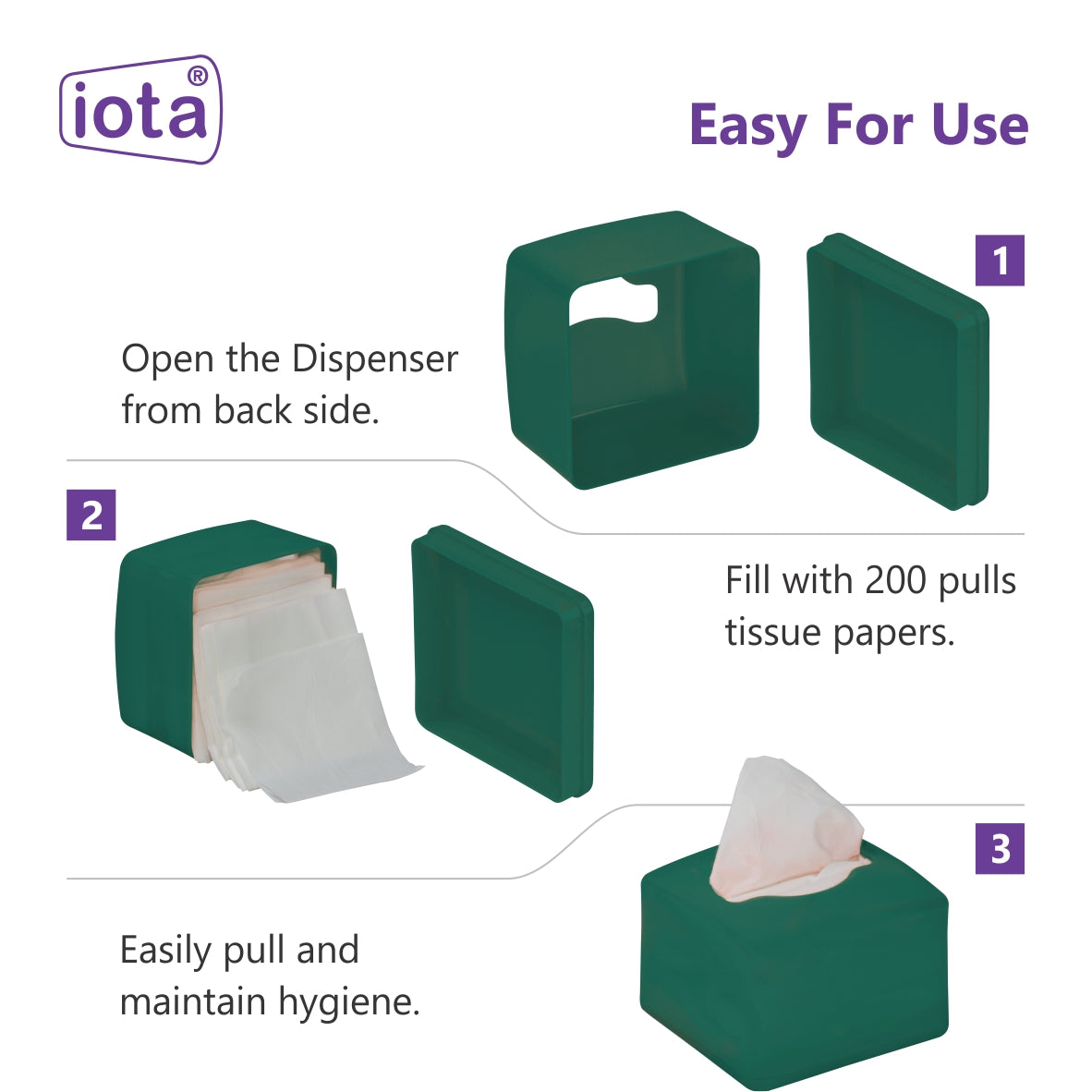 iota®

Easy For Use

1

Open the Dispenser from back side.

2

Fill with 200 pulls tissue papers.

3

Easily pull and maintain hygiene.