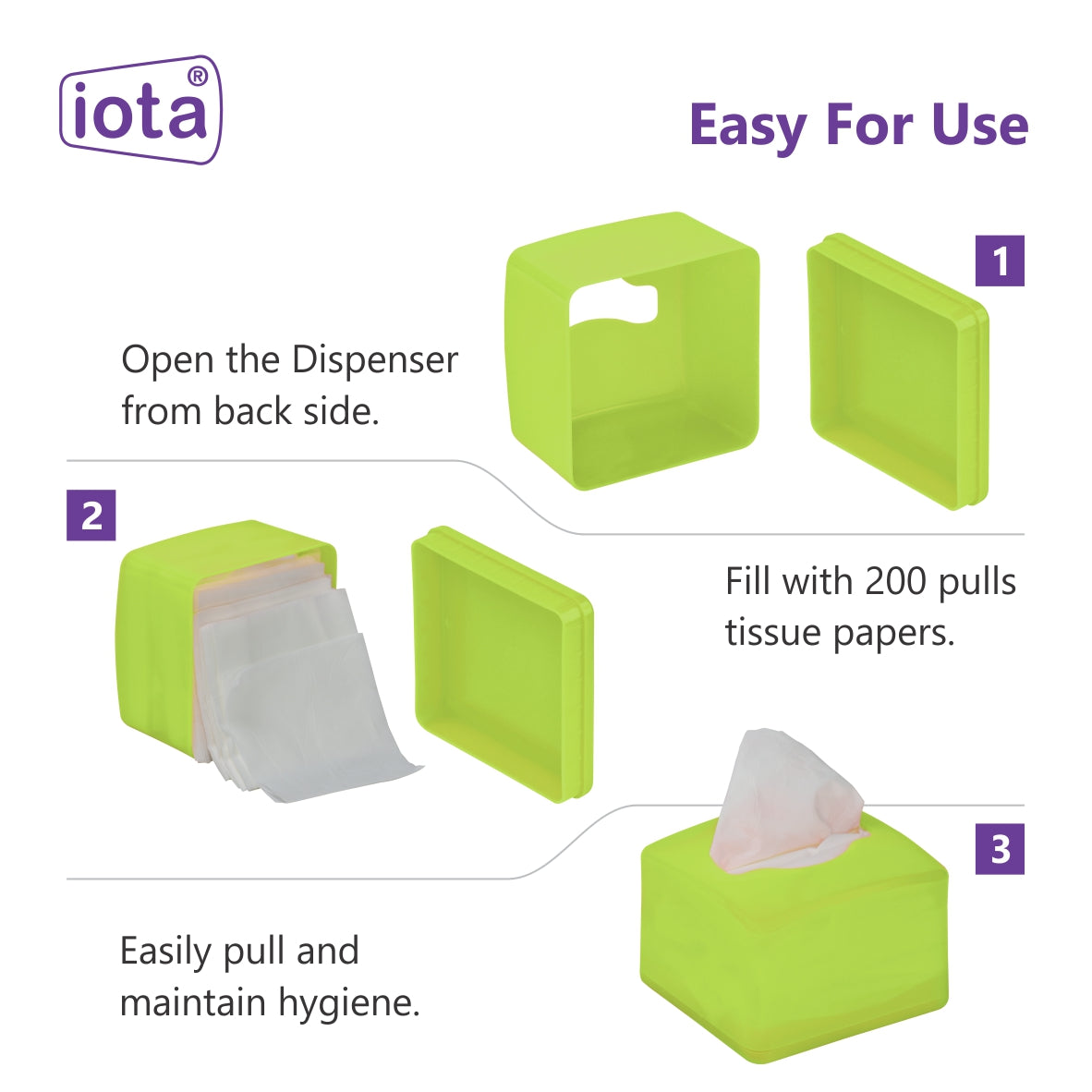 iota®

Easy For Use

1

Open the Dispenser from back side.

2

Fill with 200 pulls tissue papers.

3

Easily pull and maintain hygiene.