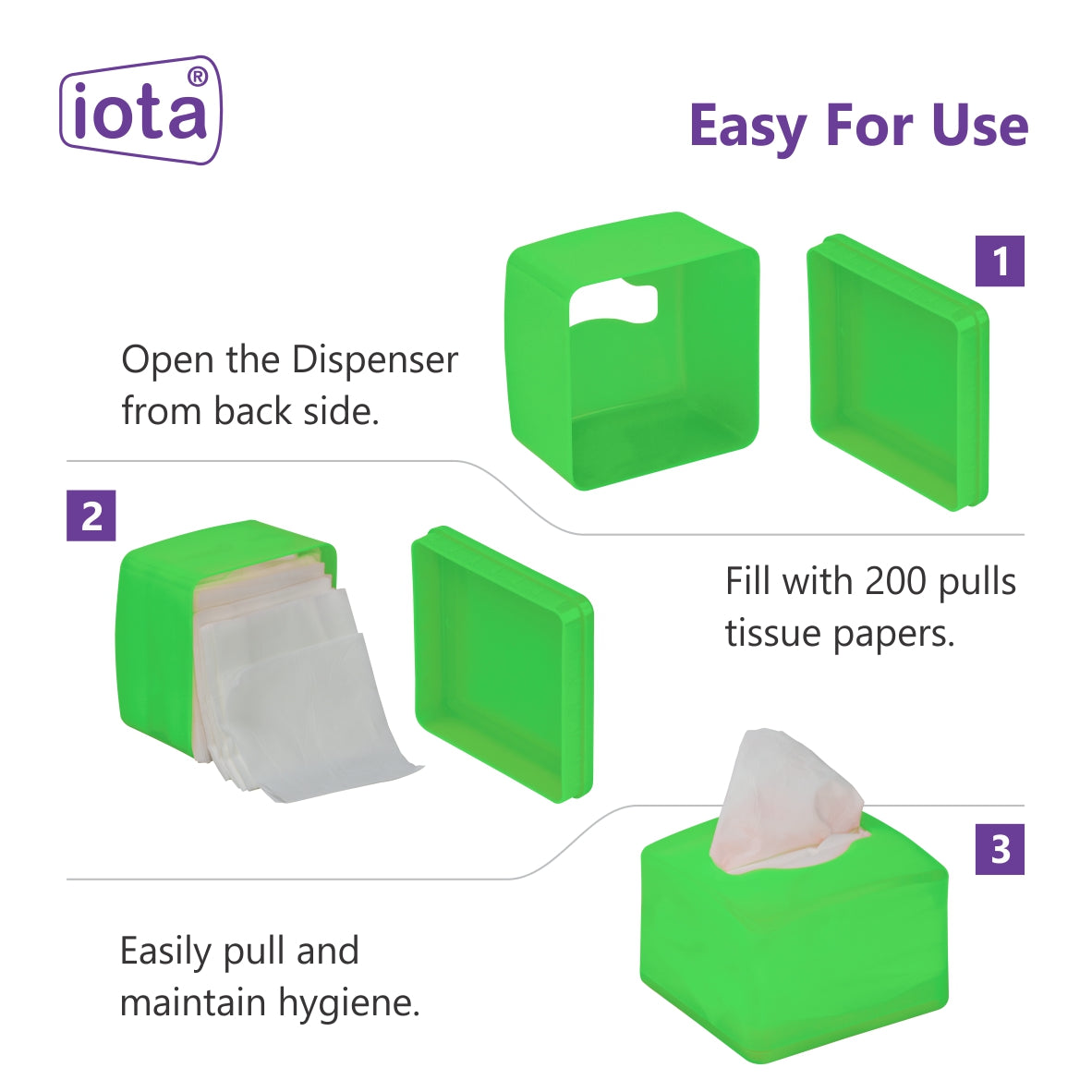 iota®

Easy For Use

1

Open the Dispenser from back side.

2

Fill with 200 pulls tissue papers.

3

Easily pull and maintain hygiene.