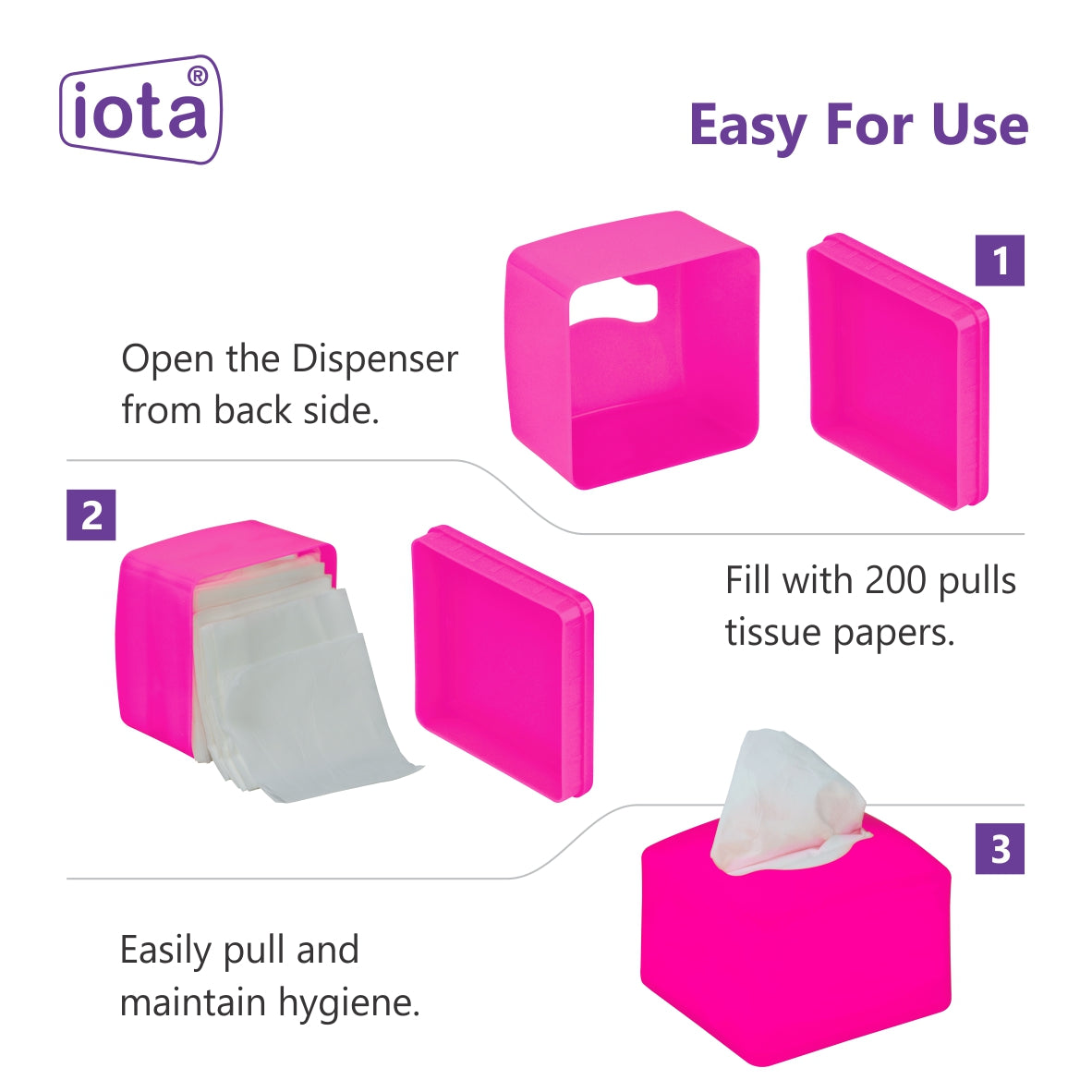 iota®

Easy For Use

1

Open the Dispenser from back side.

2

Fill with 200 pulls tissue papers.

3

Easily pull and maintain hygiene.